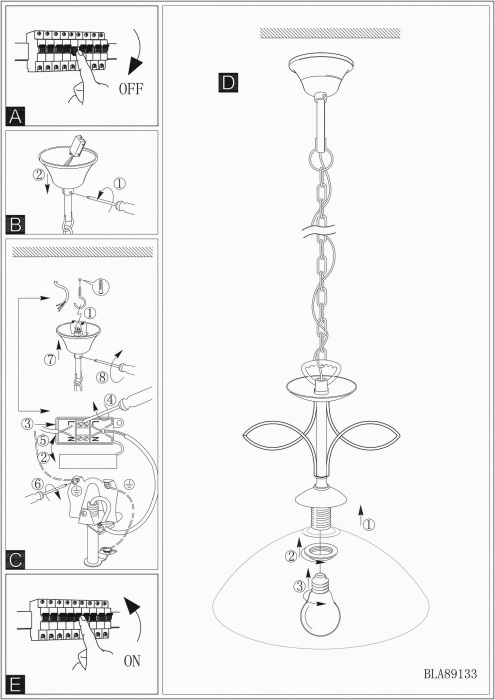 OFF

A

② ①

B

①

⑦ ⑧

④

③

⑤

②

⑥

C

ON

E

D

①

②

③

BLA89133