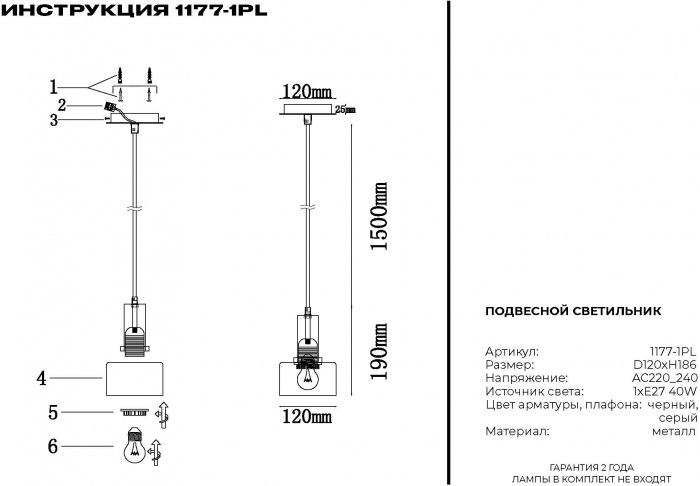 ИНСТРУКЦИЯ 1177-1PL

1
2
3
4
5
6

120mm
25mm
1500mm
190mm
120mm

ПОДВЕСНОЙ СВЕТИЛЬНИК

| | |
|---|---|
| Артикул: | 1177-1PL |
| Размер: | D120xH186 |
| Напряжение: | AC220_240 |
| Источник света: | 1xE27 40W |
| Цвет арматуры, плафона: | черный, серый |
| Материал: | металл |

ГАРАНТИЯ 2 ГОДА
ЛАМПЫ В КОМПЛЕКТ НЕ ВХОДЯТ