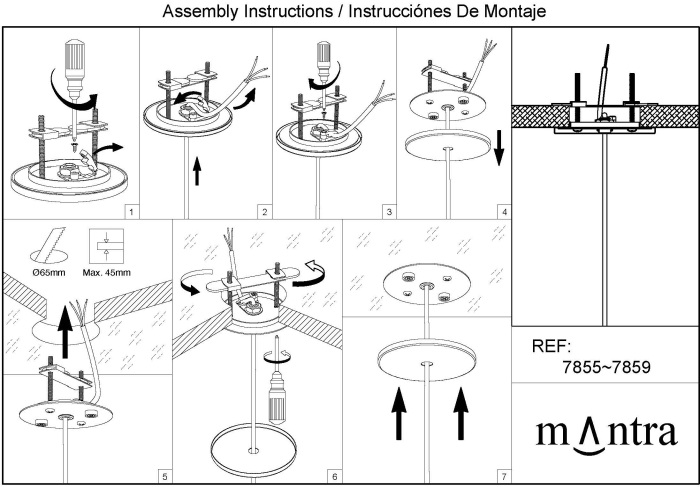 Assembly Instructions / Instrucciónes De Montaje

1

2

3

4

Ø65mm

Max. 45mm

5

6

7

REF:
7855~7859

mΛntra