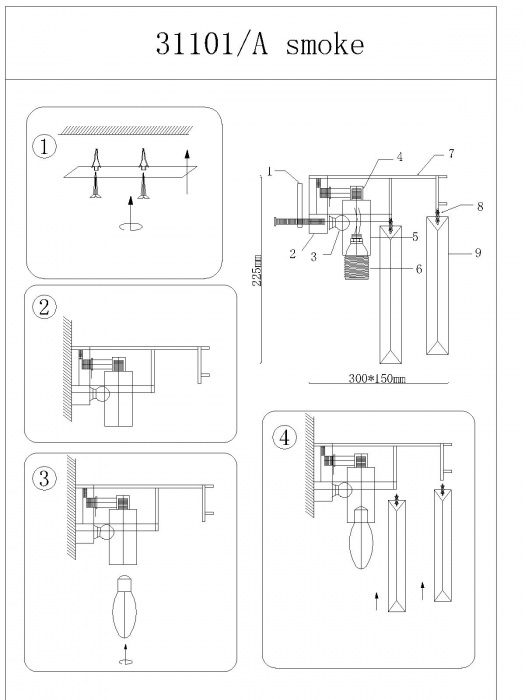 31101/A smoke

1

2

3

4

1
2
3
4
5
6
7
8
9

225mm

300*150mm