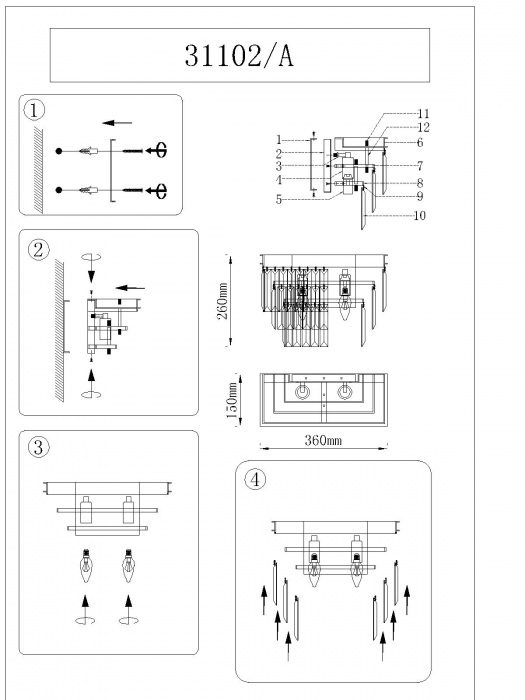 31102/A

1

1
2
3
4
5

11
12
6
7
8
9
10

2

260mm

150mm

360mm

3

4