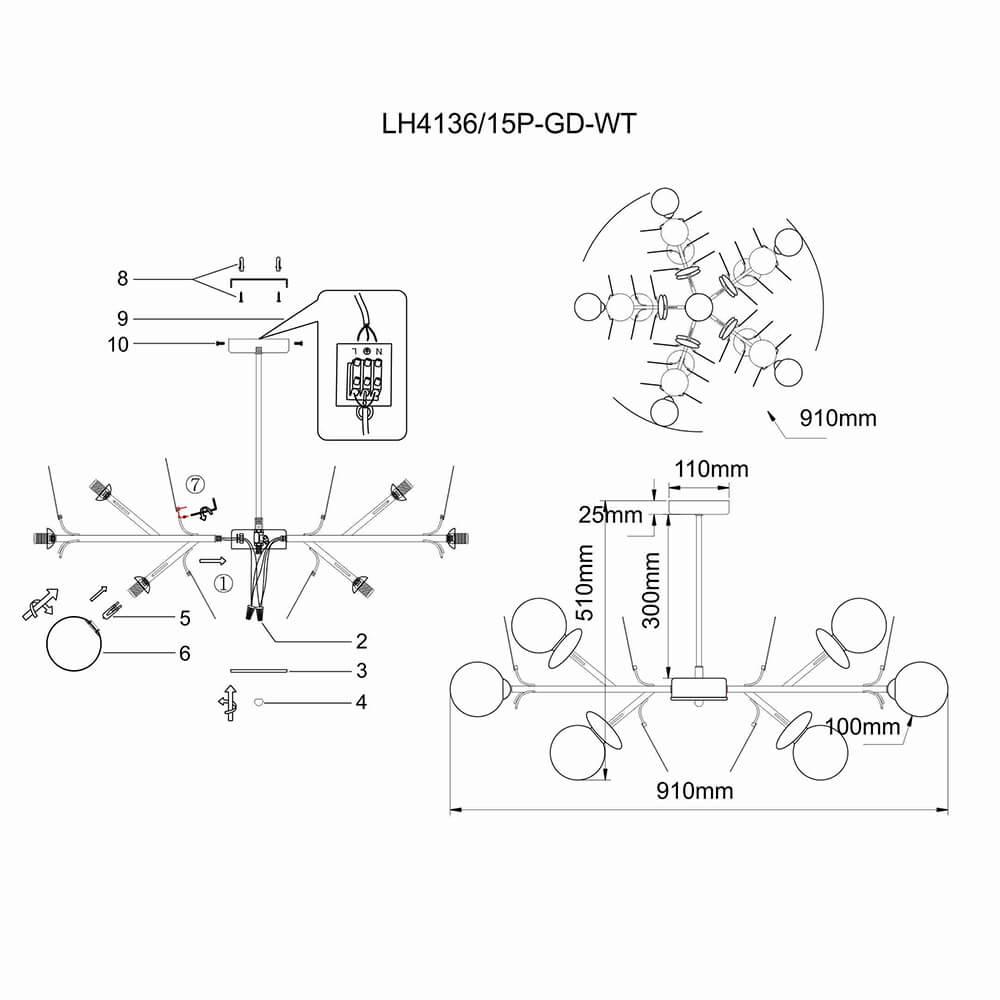 LH4136/15P-GD-WT

8
9
10
N
L
⑦
①
5
6
2
3
4

910mm

110mm
25mm
510mm
300mm
100mm
910mm