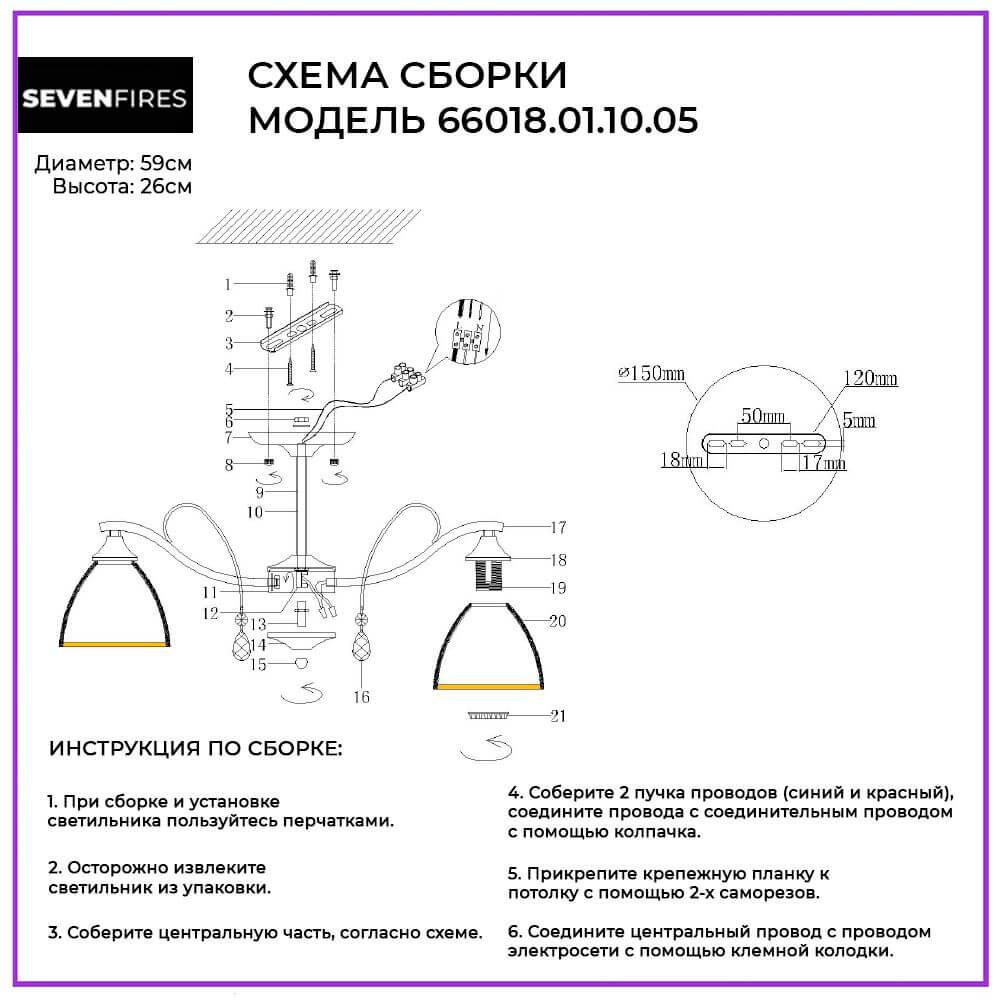 SEVENFIRES

СХЕМА СБОРКИ
МОДЕЛЬ 66018.01.10.05

Диаметр: 59см
Высота: 26см

1
2
3
4
5
6
7
8
9
10
11
12
13
14
15
16
17
18
19
20
21

⌀150mm
120mm
50mm
5mm
18mm
17mm

ИНСТРУКЦИЯ ПО СБОРКЕ:

1. При сборке и установке светильника пользуйтесь перчатками.

2. Осторожно извлеките светильник из упаковки.

3. Соберите центральную часть, согласно схеме.

4. Соберите 2 пучка проводов (синий и красный), соедините провода с соединительным проводом с помощью колпачка.

5. Прикрепите крепежную планку к потолку с помощью 2-х саморезов.

6. Соедините центральный провод с проводом электросети с помощью клемной колодки.