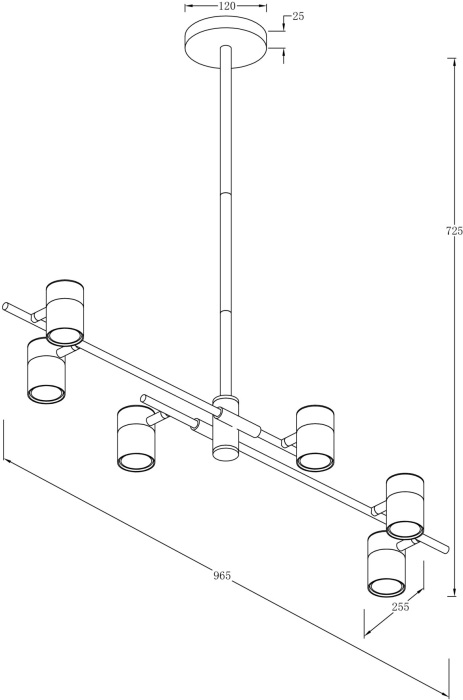 120
25
725
965
255