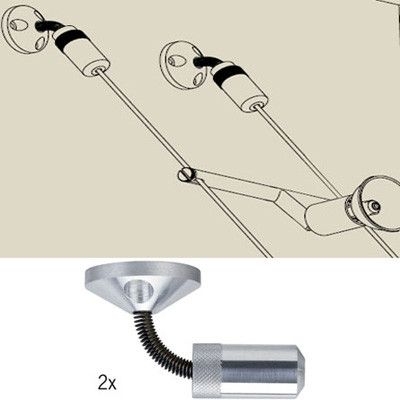 2x