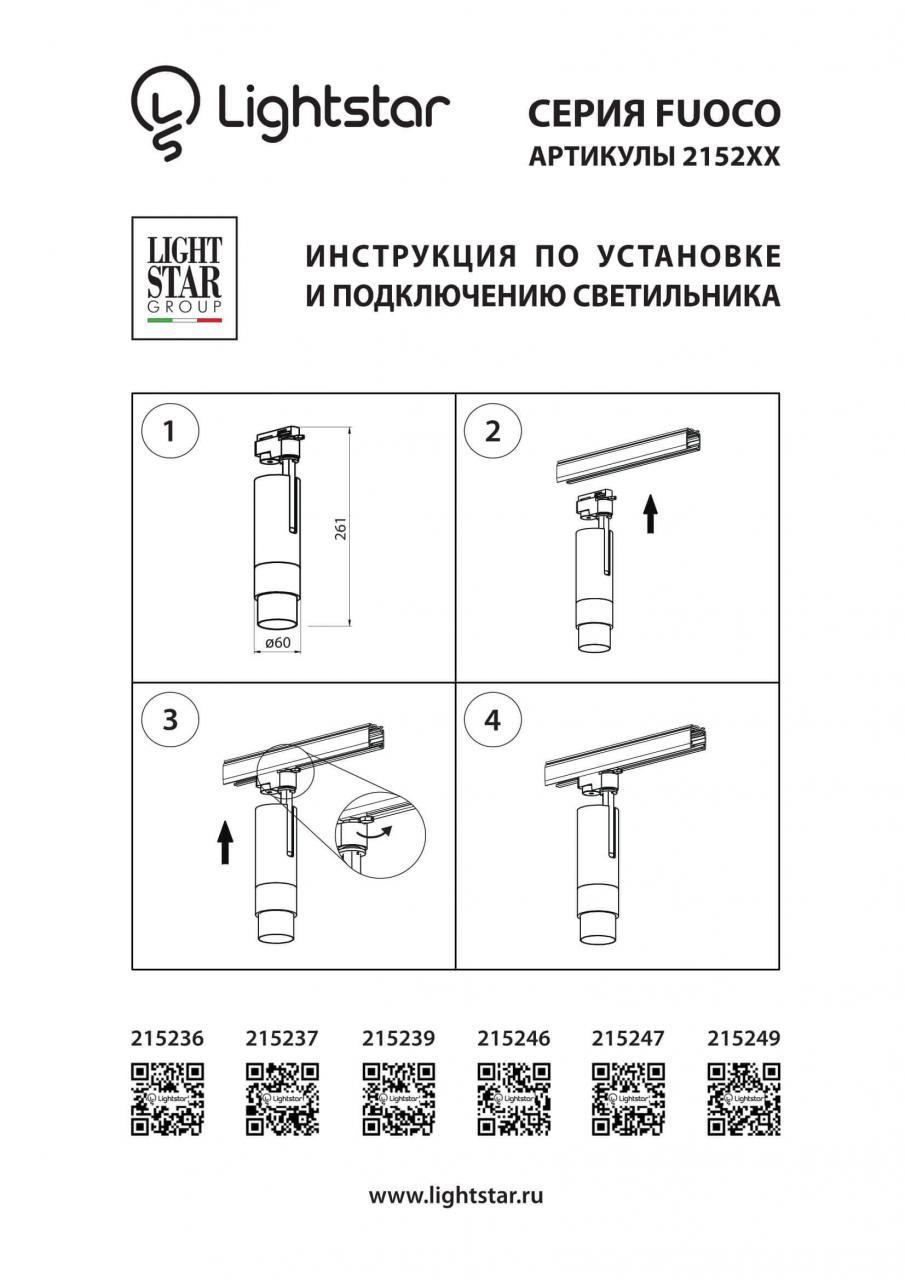 Lightstar

СЕРИЯ FUOCO
АРТИКУЛЫ 2152XX

LIGHT
STAR
GROUP

ИНСТРУКЦИЯ ПО УСТАНОВКЕ
И ПОДКЛЮЧЕНИЮ СВЕТИЛЬНИКА

1

261

ø60

2

3

4

215236 215237 215239 215246 215247 215249

Lightstar Lightstar Lightstar Lightstar Lightstar Lightstar

www.lightstar.ru