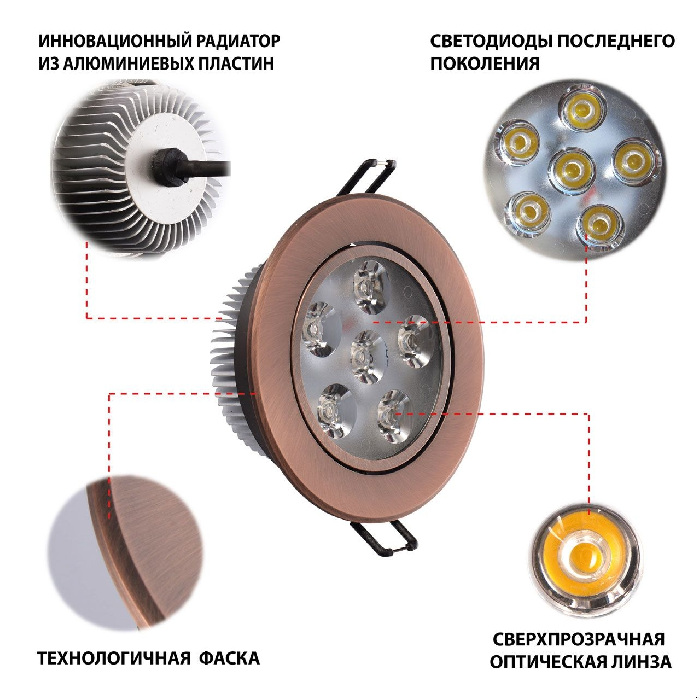 ИННОВАЦИОННЫЙ РАДИАТОР ИЗ АЛЮМИНИЕВЫХ ПЛАСТИН

СВЕТОДИОДЫ ПОСЛЕДНЕГО ПОКОЛЕНИЯ

ТЕХНОЛОГИЧНАЯ ФАСКА

СВЕРХПРОЗРАЧНАЯ ОПТИЧЕСКАЯ ЛИНЗА