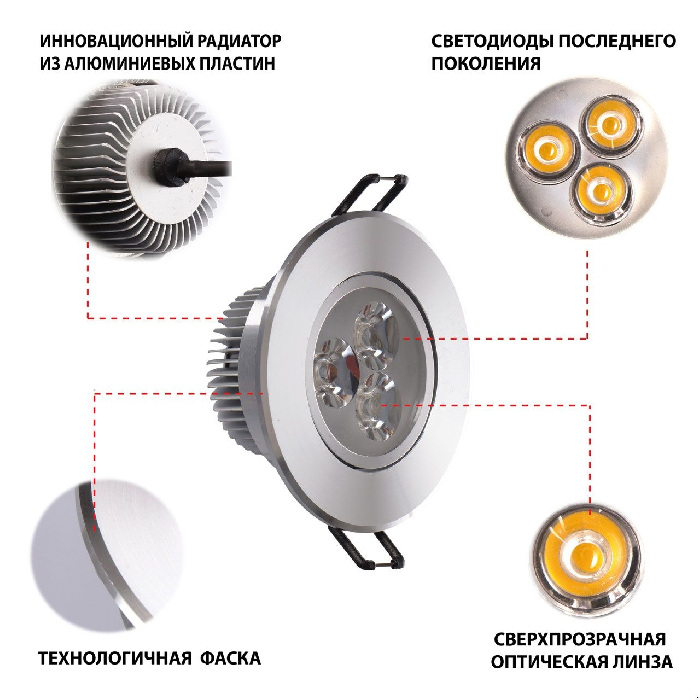 ИННОВАЦИОННЫЙ РАДИАТОР ИЗ АЛЮМИНИЕВЫХ ПЛАСТИН

СВЕТОДИОДЫ ПОСЛЕДНЕГО ПОКОЛЕНИЯ

ТЕХНОЛОГИЧНАЯ ФАСКА

СВЕРХПРОЗРАЧНАЯ ОПТИЧЕСКАЯ ЛИНЗА