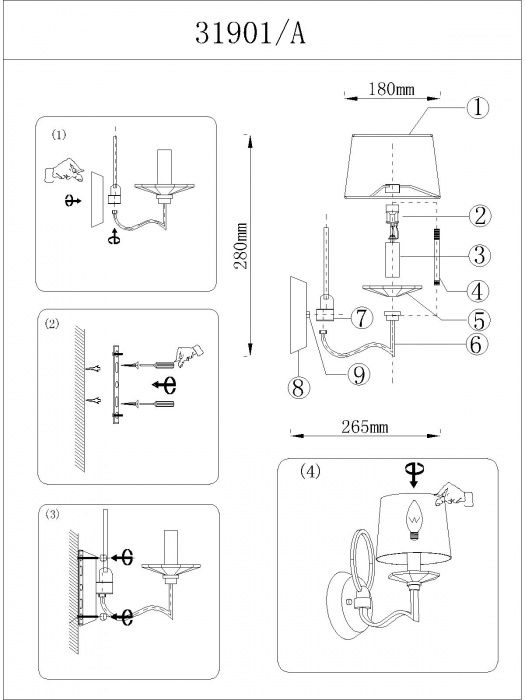 31901/A

(1)

(2)

(3)

280mm

180mm

1

2

3

4

5

6

7

8

9

265mm

(4)