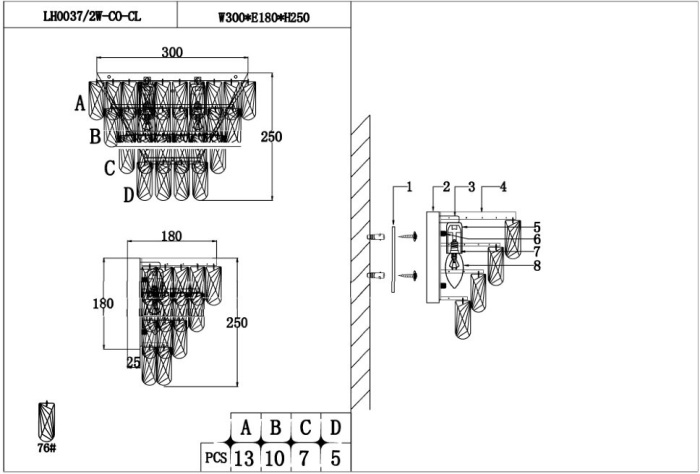 LH0037/2W-CO-CL

W300*E180*H250

300

A

B

C

D

250

180

180

250

25

76#

|  | A | B | C | D |
|---|---|---|---|---|
| PCS | 13 | 10 | 7 | 5 |

1

2

3

4

5

6

7

8