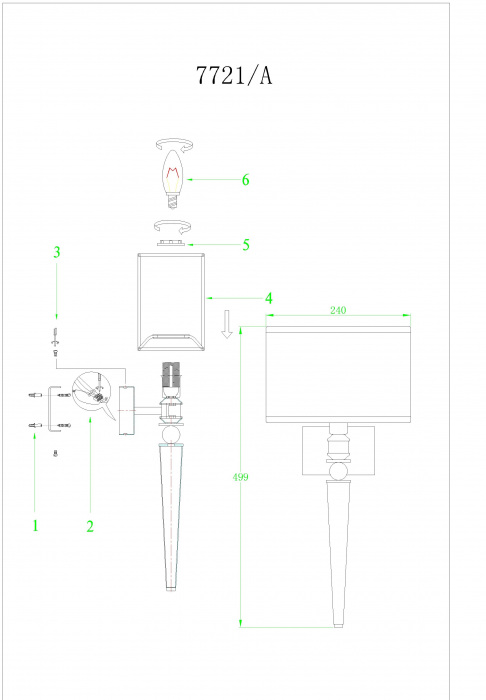 7721/A

6

5

3

4

240

499

1

2