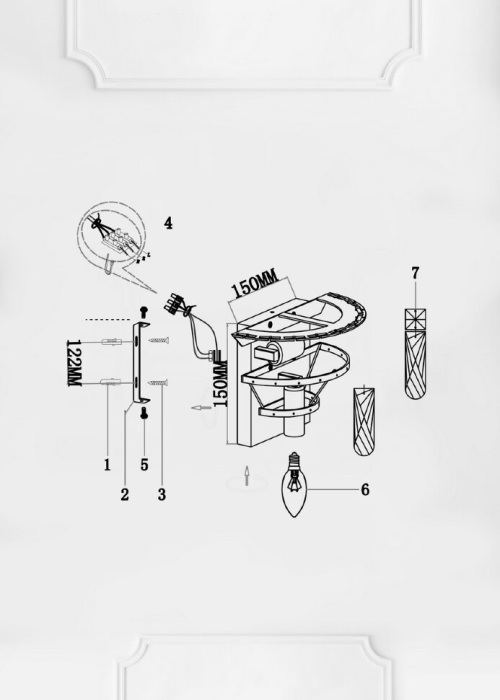 4

150MM

7

122MM

150MM

1

5

2

3

6