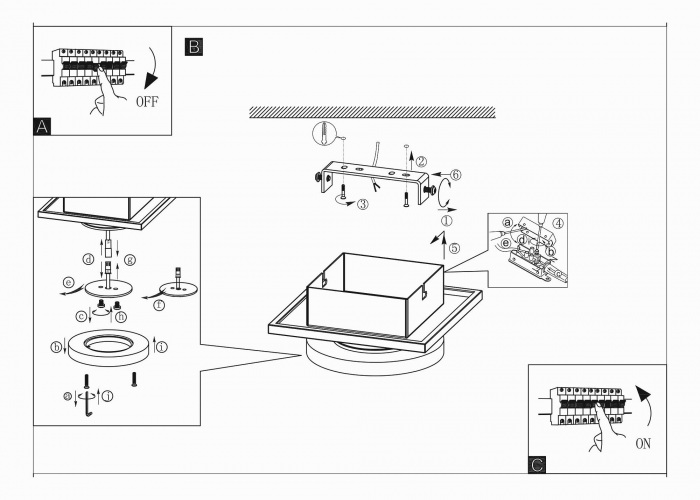 OFF
A
B
②
⑥
③
①
⑤
a
④
e
d
c
b
d
g
e
f
c
h
b
i
a
j
ON
C