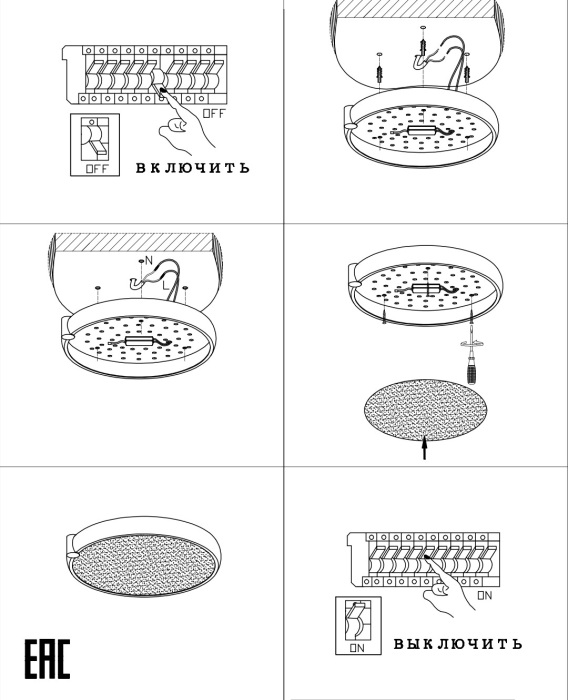 OFF

OFF

ВКЛЮЧИТЬ

N

L

EAC

ON

ON

ВЫКЛЮЧИТЬ