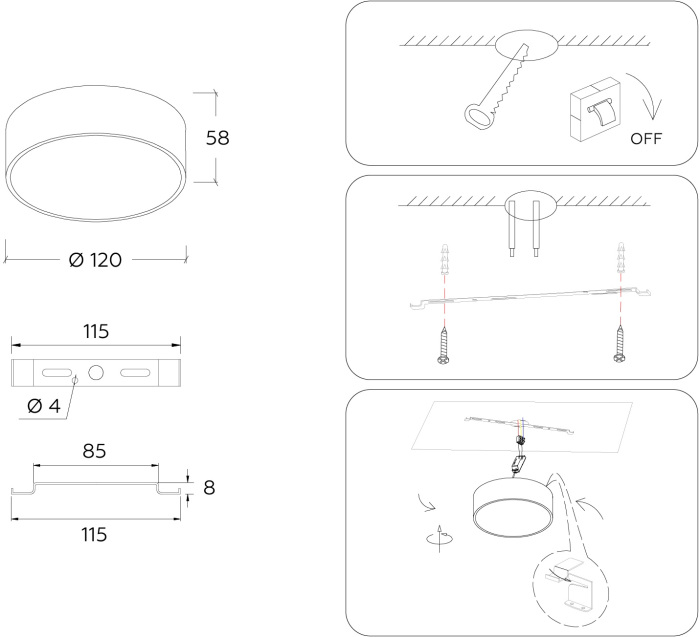 58

Ø 120

115

Ø 4

85

8

115

OFF