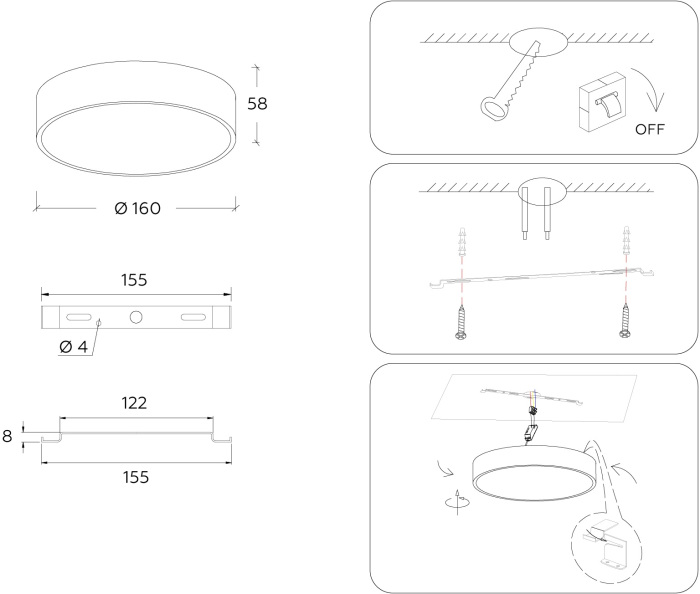 58

Ø 160

155

Ø 4

122

8

155

OFF