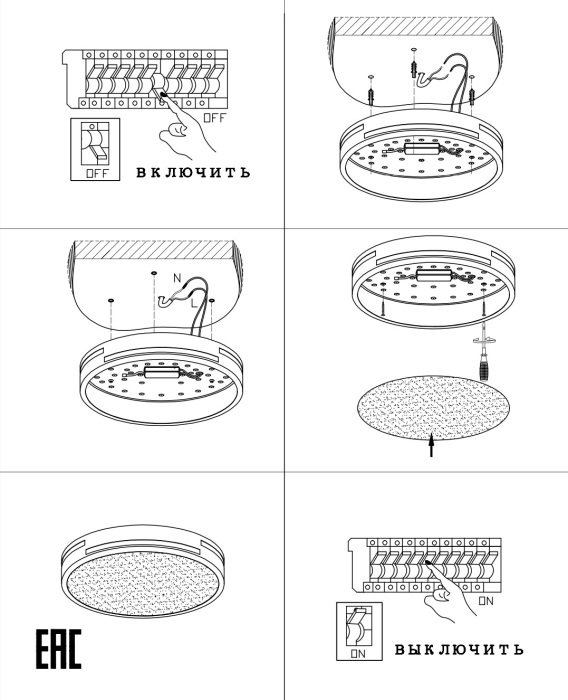 OFF
OFF
ВКЛЮЧИТЬ

N
L

EAC

ON
ON
ВЫКЛЮЧИТЬ