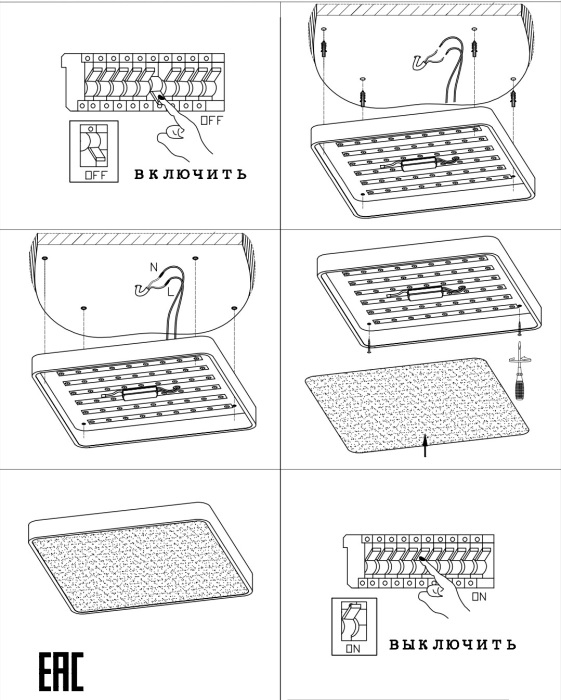 OFF

OFF ВКЛЮЧИТЬ

N

L

EAC

ON

ON ВЫКЛЮЧИТЬ