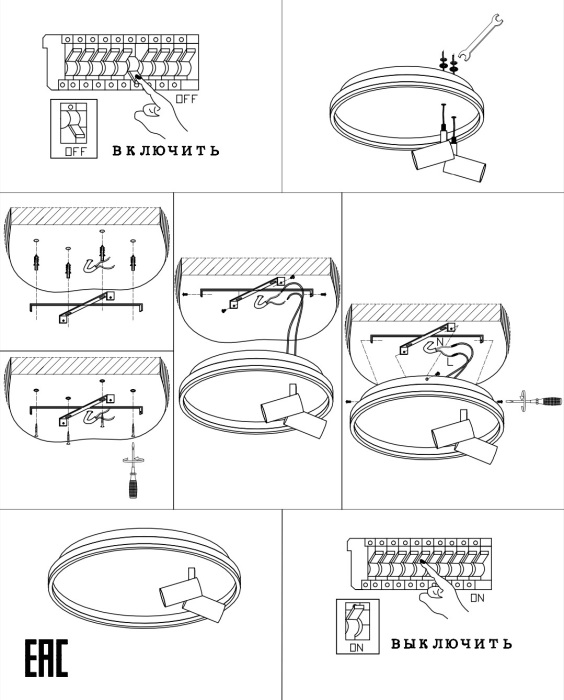 OFF
OFF
ВКЛЮЧИТЬ

N
L

EAC

ON
ON
ВЫКЛЮЧИТЬ