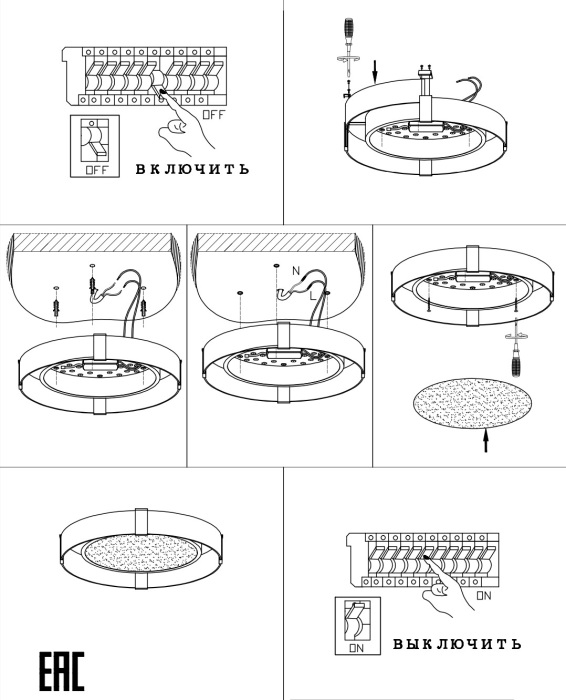 OFF

OFF

ВКЛЮЧИТЬ

N

L

ON

ON

ВЫКЛЮЧИТЬ

EAC